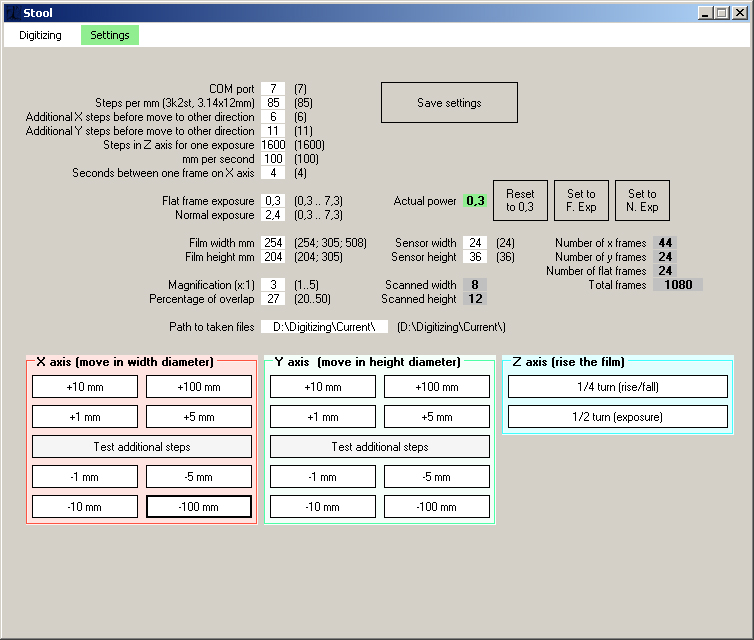 Stool

Digitizing Settings

COM port 7 (7)
Steps per mm (3k2st, 3.14x12mm) 85 (85)
Additional X steps before move to other direction 6 (6)
Additional Y steps before move to other direction 11 (11)
Steps in Z axis for one exposure 1600 (1600)
mm per second 100 (100)
Seconds between one frame on X axis 4 (4)

Save settings

Flat frame exposure 0,3 (0,3 .. 7,3)
Normal exposure 2,4 (0,3 .. 7,3)

Actual power 0,3

Reset to 0,3

Set to F. Exp

Set to N. Exp

Film width mm 254 (254; 305; 508)
Film height mm 204 (204; 305)

Sensor width 24 (24)
Sensor height 36 (36)

Number of x frames 44
Number of y frames 24
Number of flat frames 24
Total frames 1080

Magnification (x:1) 3 (1..5)
Percentage of overlap 27 (20..50)

Scanned width 8
Scanned height 12

Path to taken files D:\Digitizing\Current\ (D:\Digitizing\Current\)

X axis (move in width diameter)
+10 mm +100 mm
+1 mm +5 mm
Test additional steps
-1 mm -5 mm
-10 mm -100 mm

Y axis (move in height diameter)
+10 mm +100 mm
+1 mm +5 mm
Test additional steps
-1 mm -5 mm
-10 mm -100 mm

Z axis (rise the film)
1/4 turn (rise/fall)
1/2 turn (exposure)